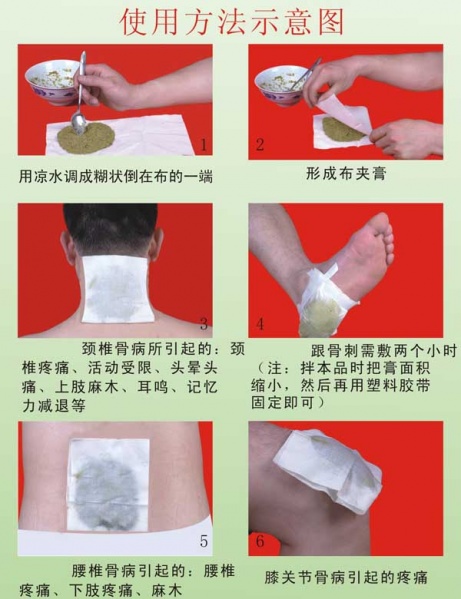 使用方法示意图

1

用凉水调成糊状倒在布的一端

2

形成布夹膏

3

颈椎骨病所引起的：颈椎疼痛、活动受限、头晕头痛、上肢麻木、耳鸣、记忆力减退等

4

跟骨刺需敷两个小时（注：拌本品时把膏面积缩小，然后再用塑料胶带固定即可）

5

腰椎骨病引起的：腰椎疼痛、下肢疼痛、麻木

6

膝关节骨病引起的疼痛