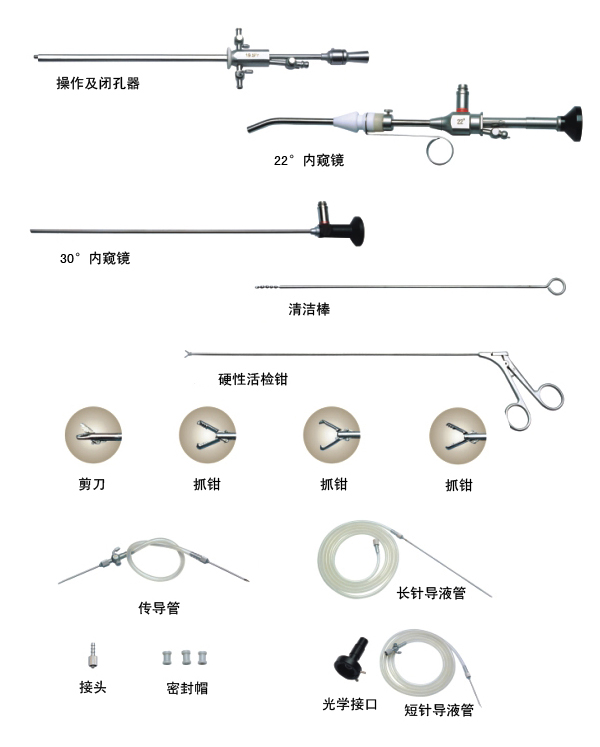 操作及闭孔器

22°

22° 内窥镜

30° 内窥镜

清洁棒

硬性活检钳

剪刀

抓钳

抓钳

抓钳

传导管

长针导液管

接头

密封帽

光学接口

短针导液管