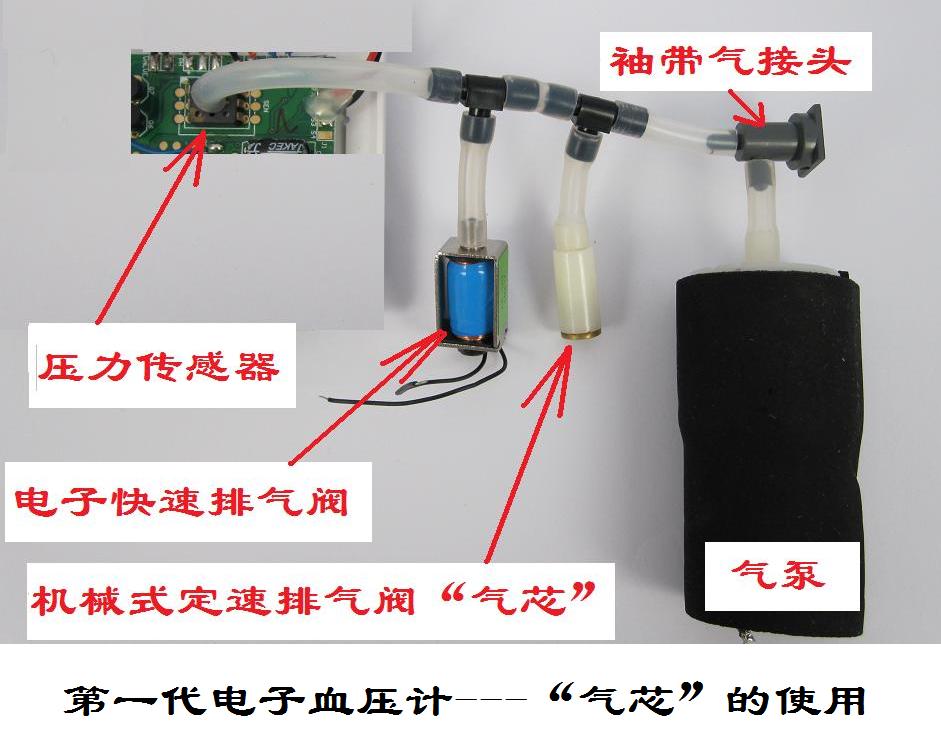 袖带气接头

压力传感器

电子快速排气阀

机械式定速排气阀“气芯”

气泵

第一代电子血压计---“气芯”的使用